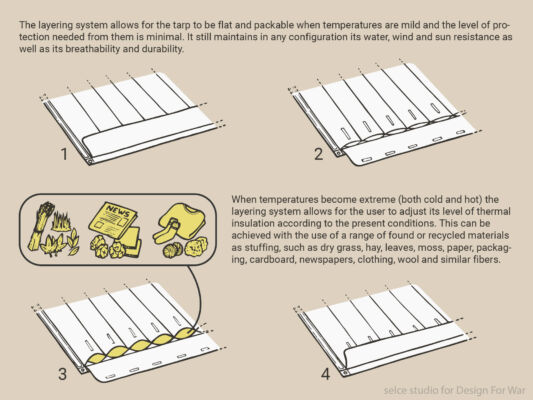 The layering system allows for the tarp to be flat and packable when temperatures are mild and the level of protection needed from them is minimal. It still maintains in any configuration its water, wind and sun resistance as well as its breathability and durability.

1

2

NEWS

When temperatures become extreme (both cold and hot) the layering system allows for the user to adjust its level of thermal insulation according to the present conditions. This can be achieved with the use of a range of found or recycled materials as stuffing, such as dry grass, hay, leaves, moss, paper, packaging, cardboard, newspapers, clothing, wool and similar fibers.

3

4

selce studio for Design For War