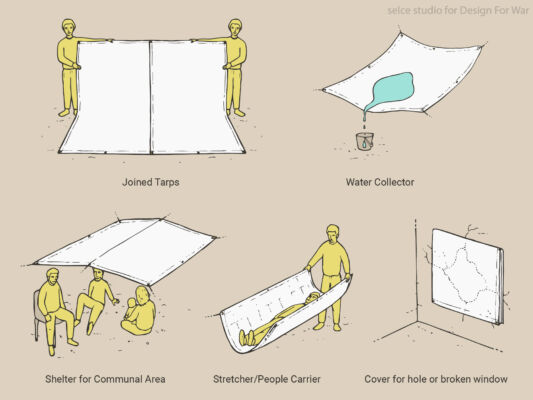 selce studio for Design For War

Joined Tarps

Water Collector

Shelter for Communal Area

Stretcher/People Carrier

Cover for hole or broken window